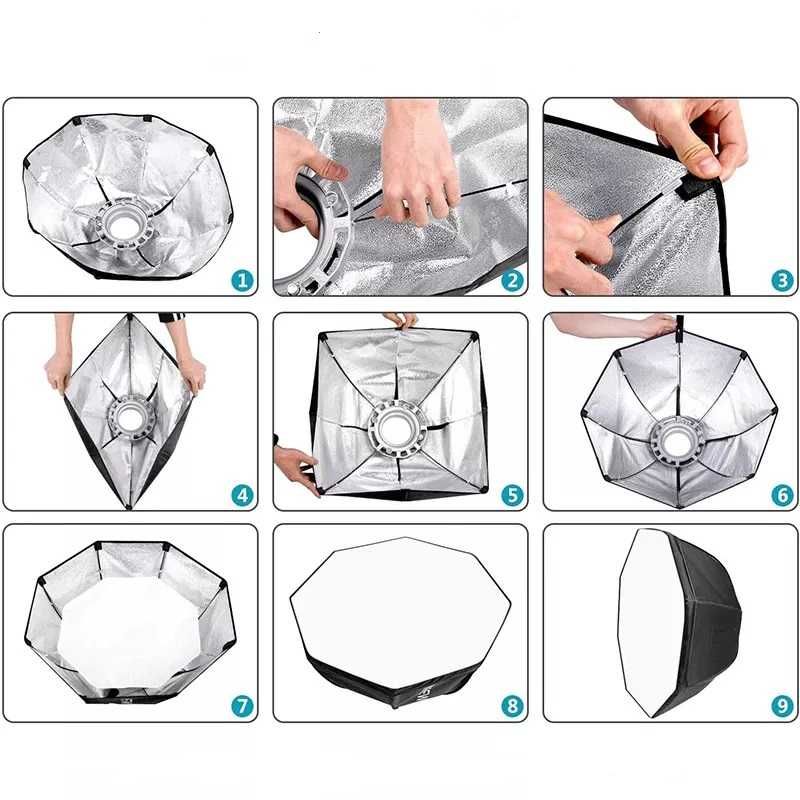 1

2

3

4

5

6

7

8

9