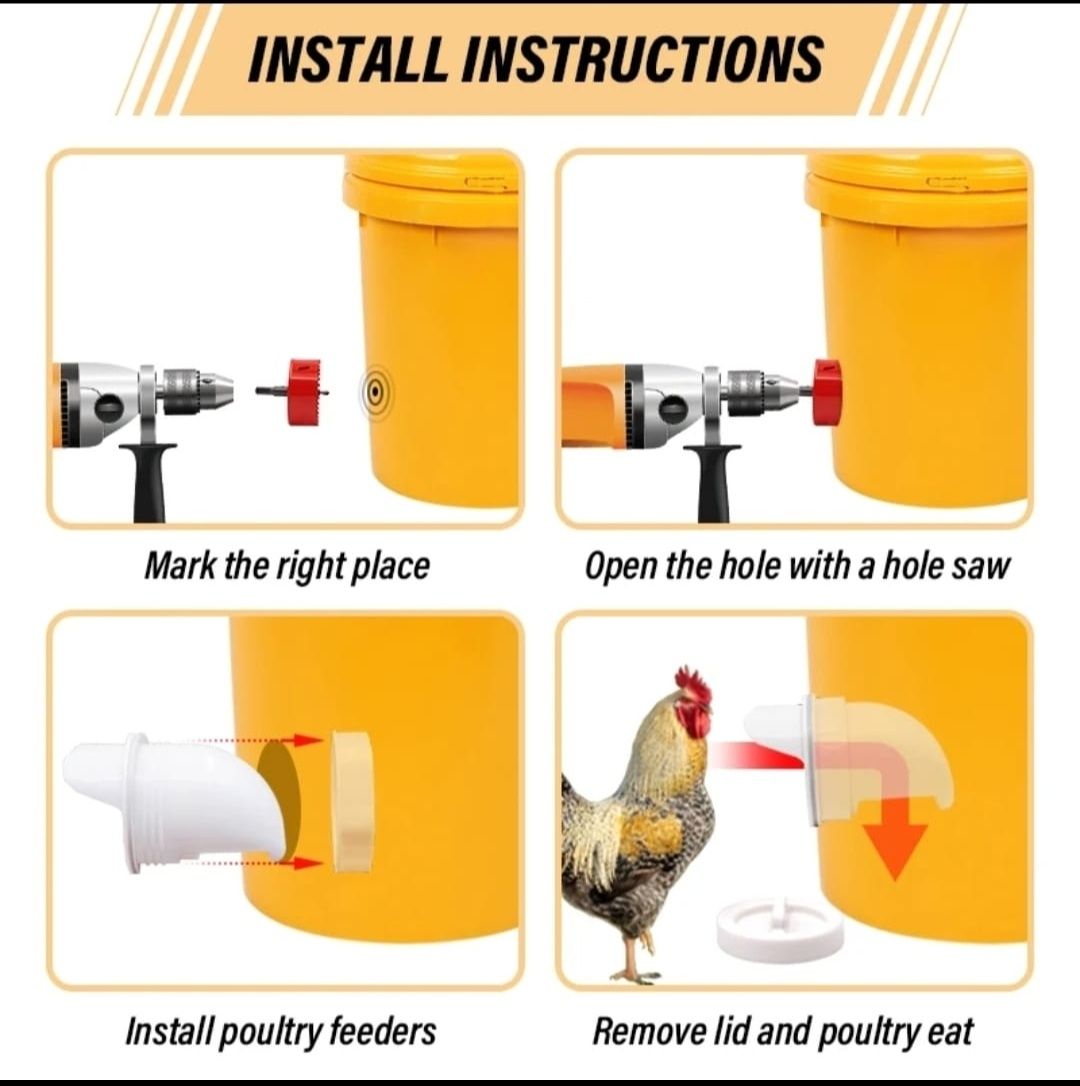 INSTALL INSTRUCTIONS

Mark the right place

Open the hole with a hole saw

Install poultry feeders

Remove lid and poultry eat