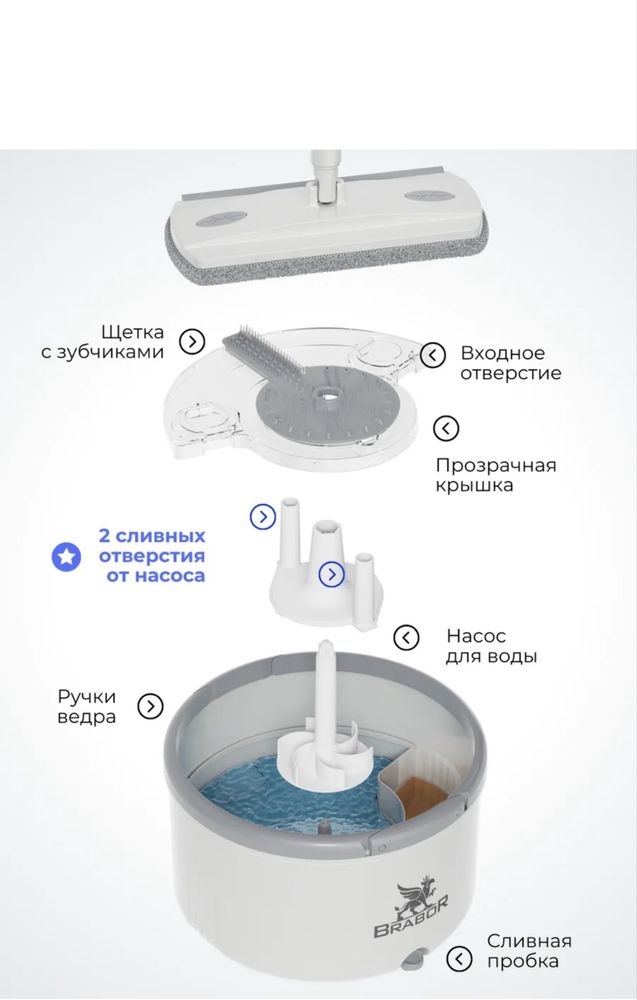 Щетка с зубчиками

Входное отверстие

Прозрачная крышка

2 сливных отверстия от насоса

Насос для воды

Ручки ведра

BRABOR

Сливная пробка