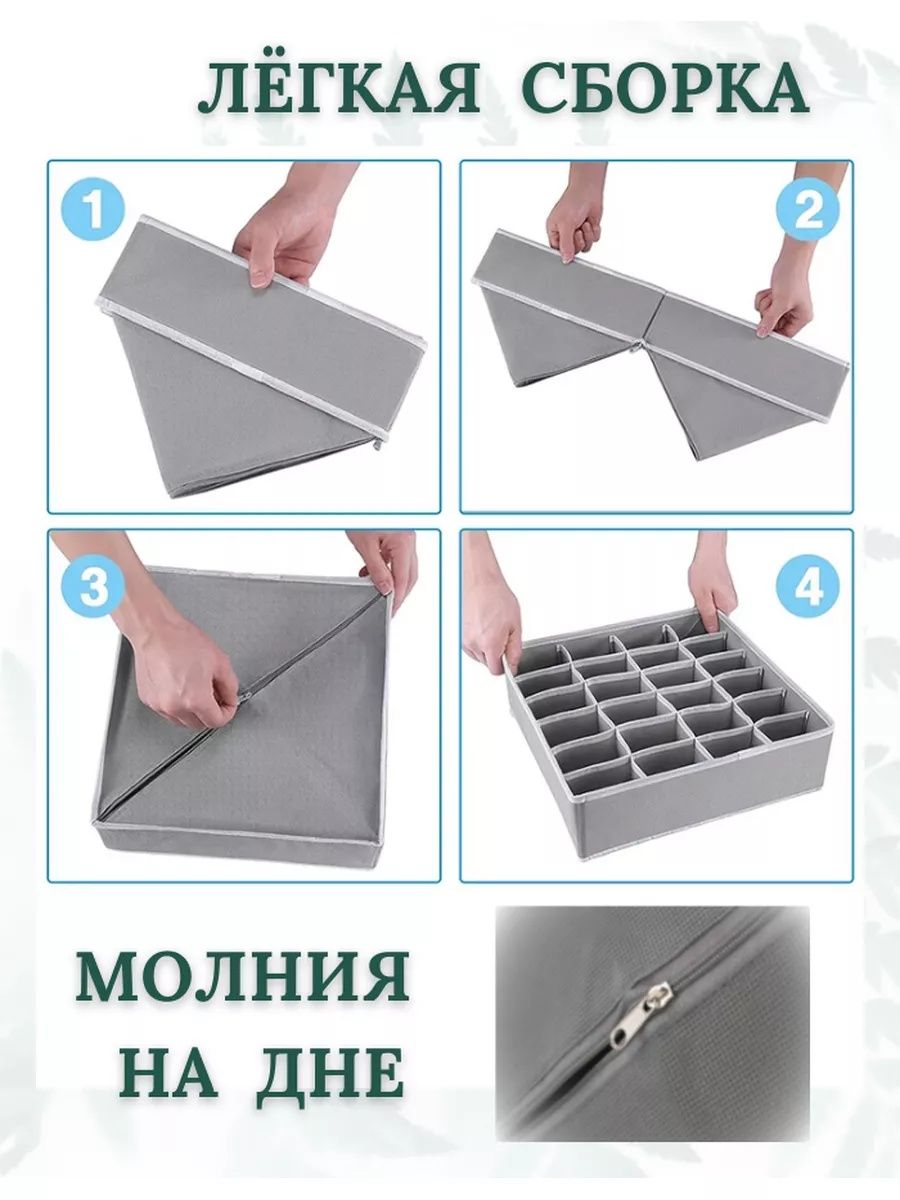 ЛЁГКАЯ СБОРКА

1

2

3

4

МОЛНИЯ НА ДНЕ