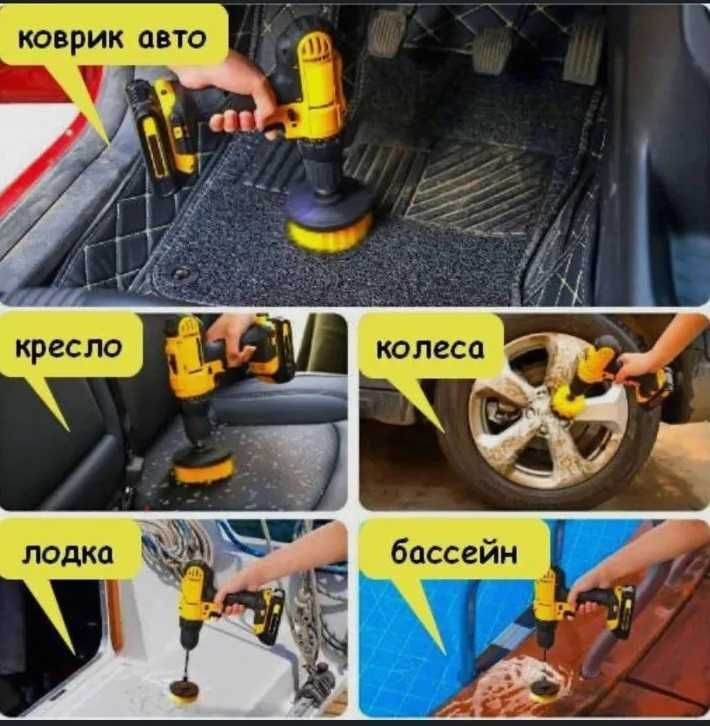 коврик авто

кресло

колеса

лодка

бассейн