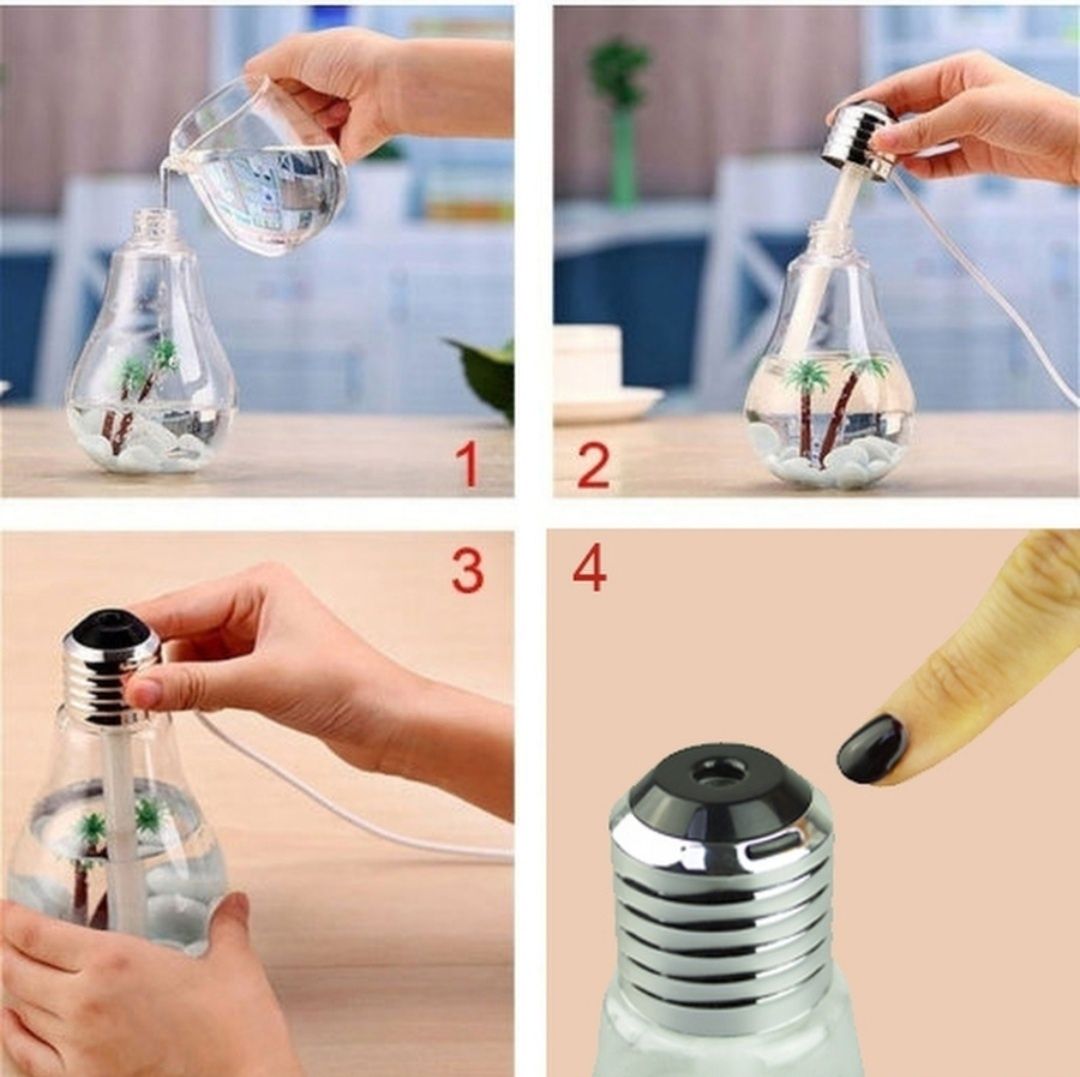 1

2

3

4