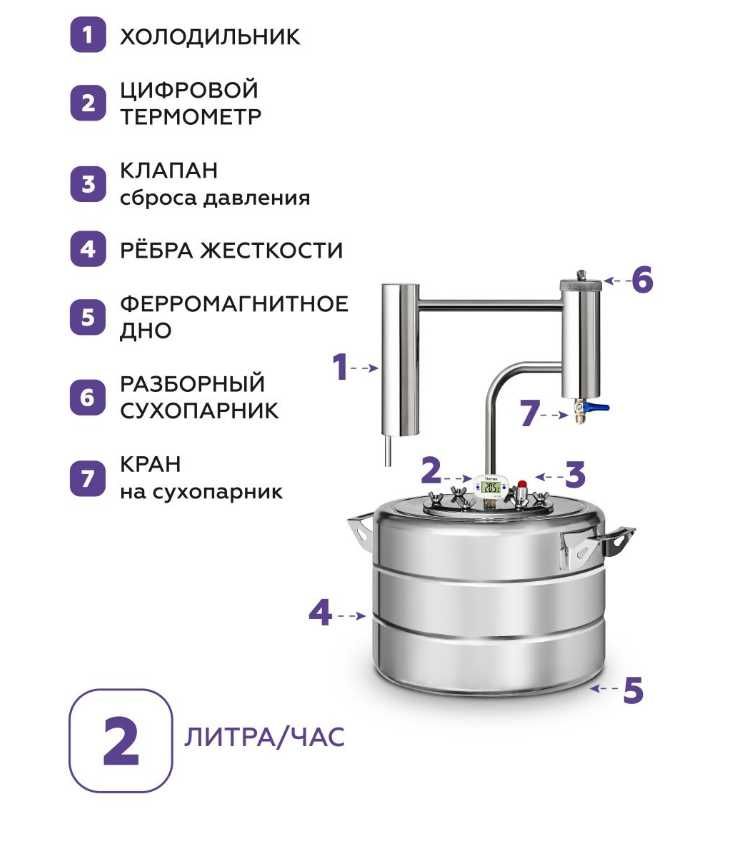 1 ХОЛОДИЛЬНИК

2 ЦИФРОВОЙ ТЕРМОМЕТР

3 КЛАПАН сброса давления

4 РЁБРА ЖЕСТКОСТИ

5 ФЕРРОМАГНИТНОЕ ДНО

6 РАЗБОРНЫЙ СУХОПАРНИК

7 КРАН на сухопарник

6

1

7

2

3

4

5

2 ЛИТРА/ЧАС