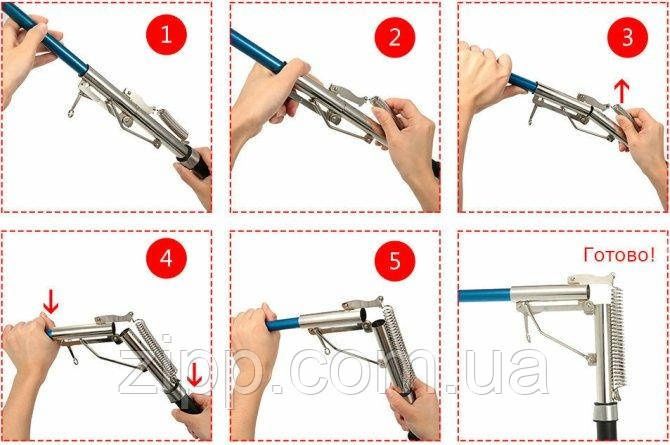 1

2

3

4

5

Готово!

zipp.com.ua