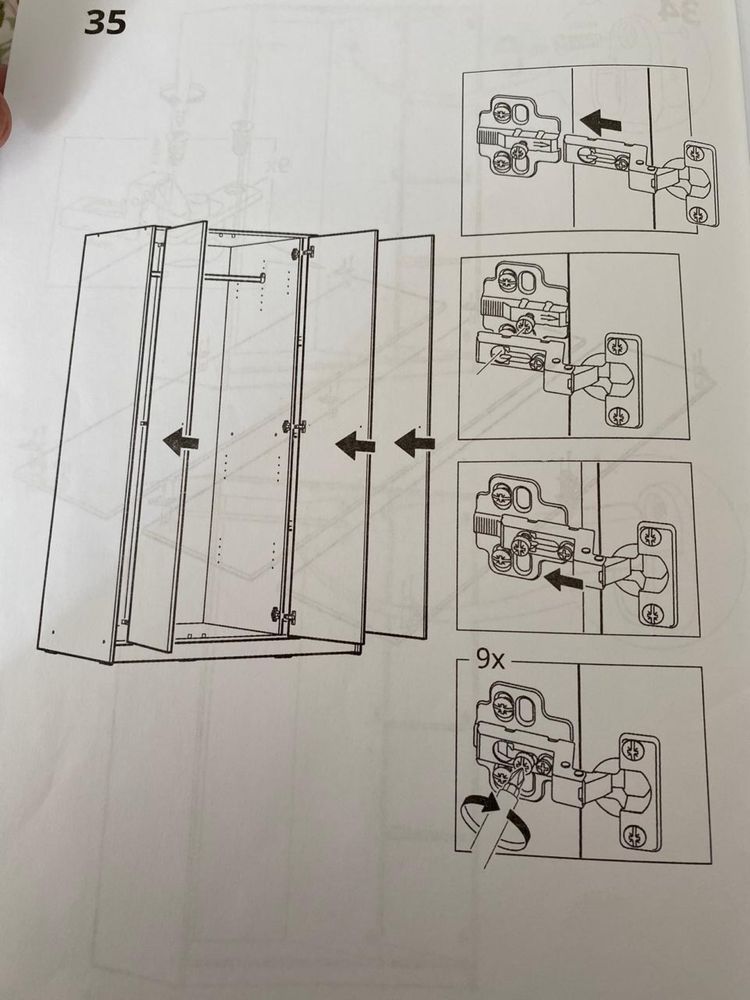 35

9x