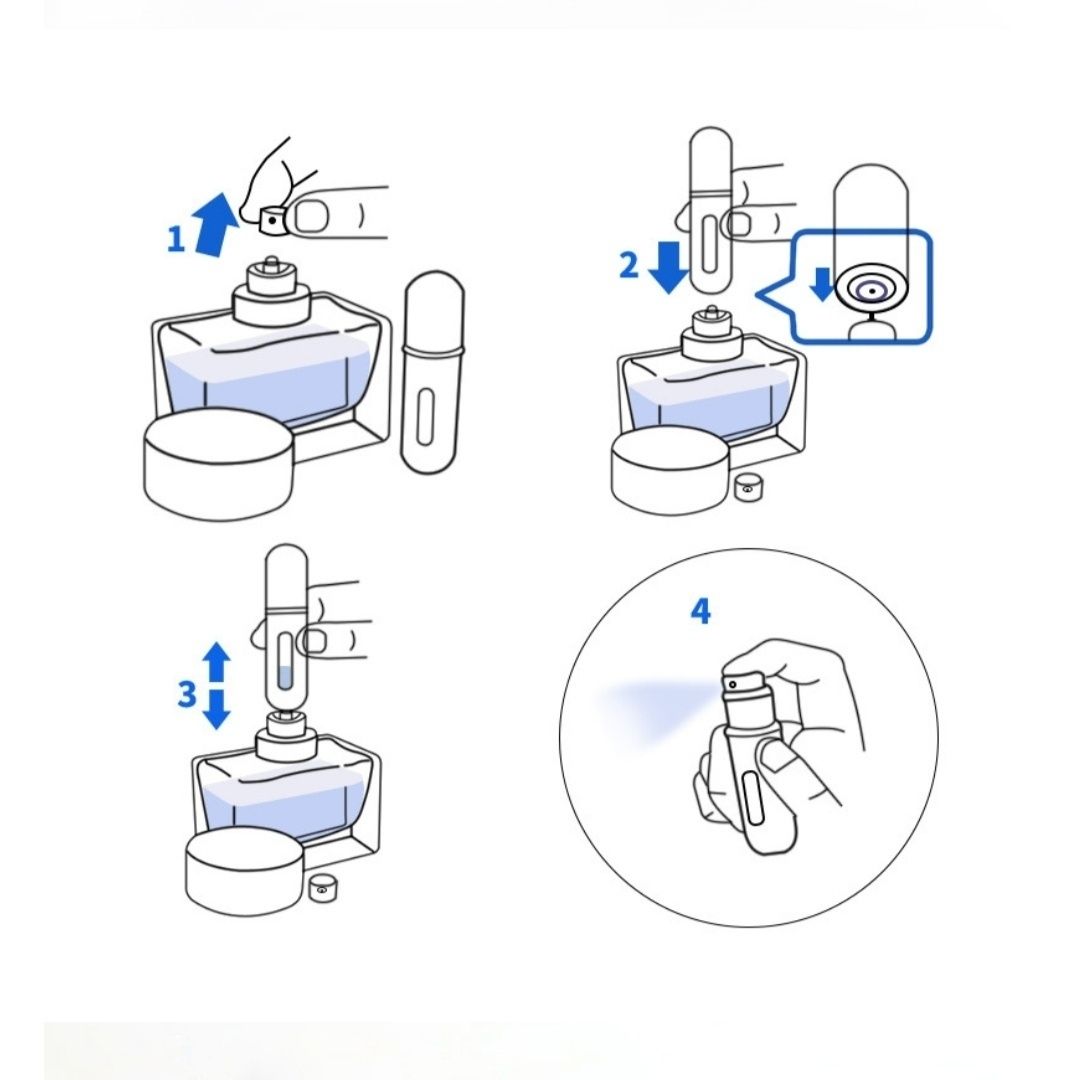 1

2

3

4