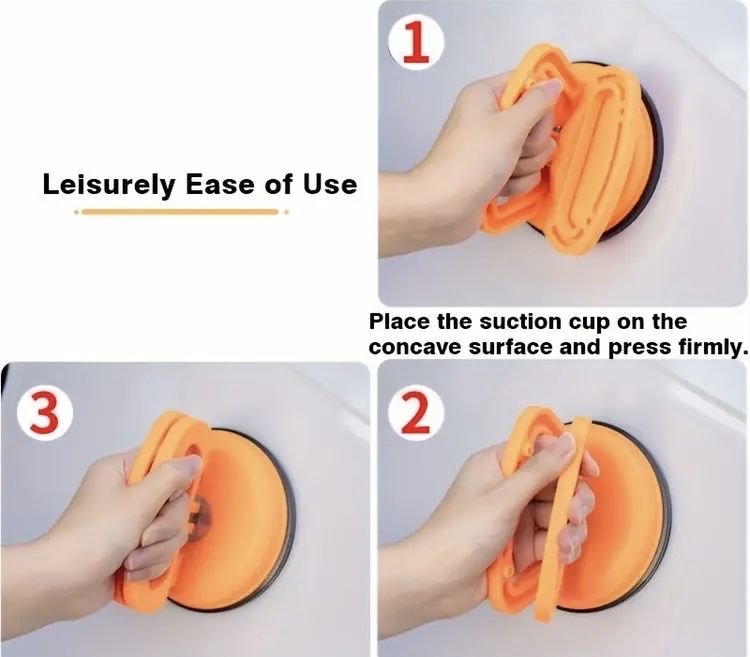 Leisurely Ease of Use

1

Place the suction cup on the concave surface and press firmly.

3

2