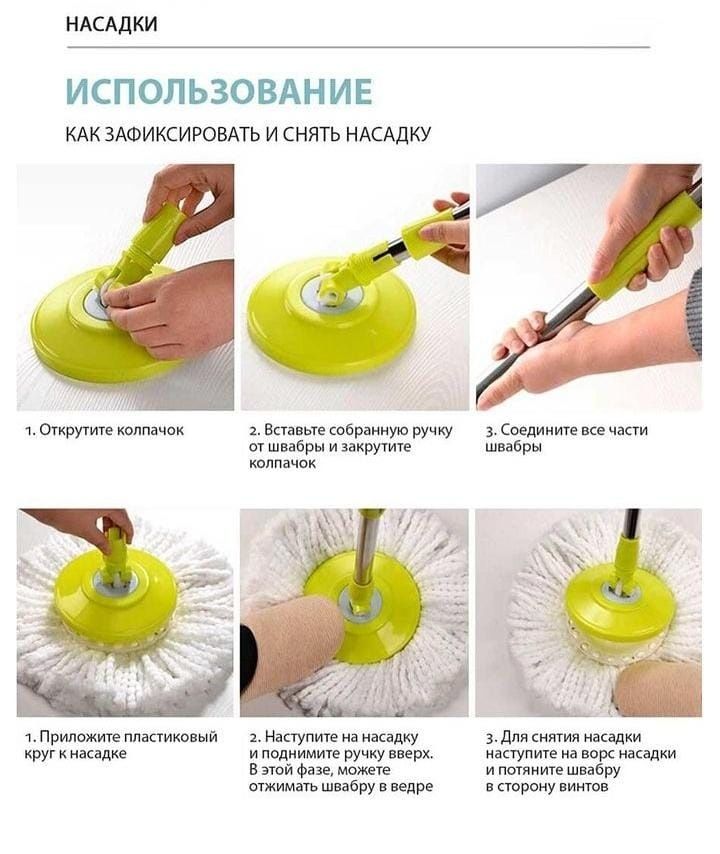 НАСАДКИ

ИСПОЛЬЗОВАНИЕ

КАК ЗАФИКСИРОВАТЬ И СНЯТЬ НАСАДКУ

1. Открутите колпачок

2. Вставьте собранную ручку от швабры и закрутите колпачок

3. Соедините все части швабры

1. Приложите пластиковый круг к насадке

2. Наступите на насадку и поднимите ручку вверх. В этой фазе, можете отжимать швабру в ведре

3. Для снятия насадки наступите на ворс насадки и потяните швабру в сторону винтов