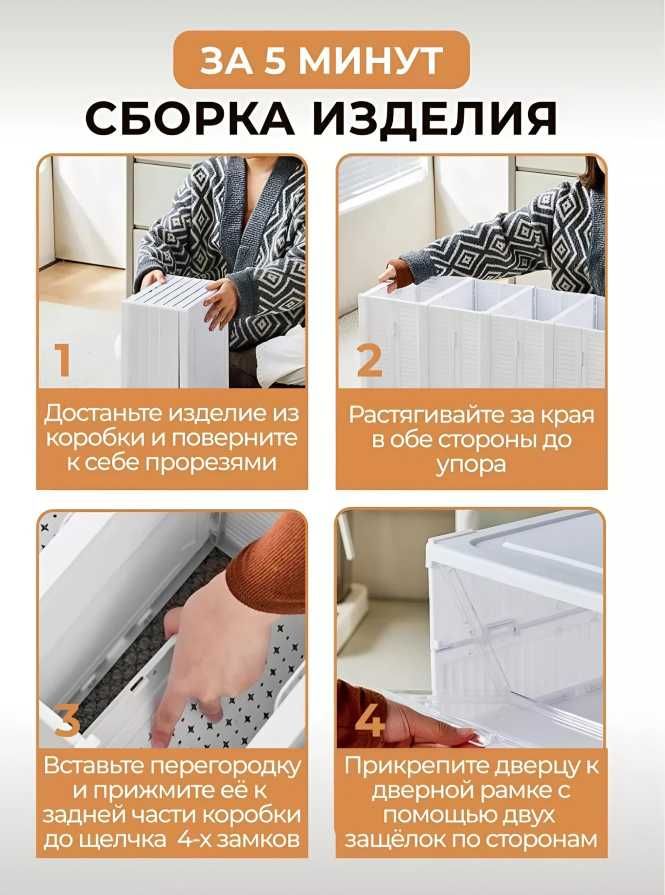 ЗА 5 МИНУТ
СБОРКА ИЗДЕЛИЯ

1
Достаньте изделие из коробки и поверните к себе прорезями

2
Растягивайте за края в обе стороны до упора

3
Вставьте перегородку и прижмите её к задней части коробки до щелчка 4-х замков

4
Прикрепите дверцу к дверной рамке с помощью двух защёлок по сторонам