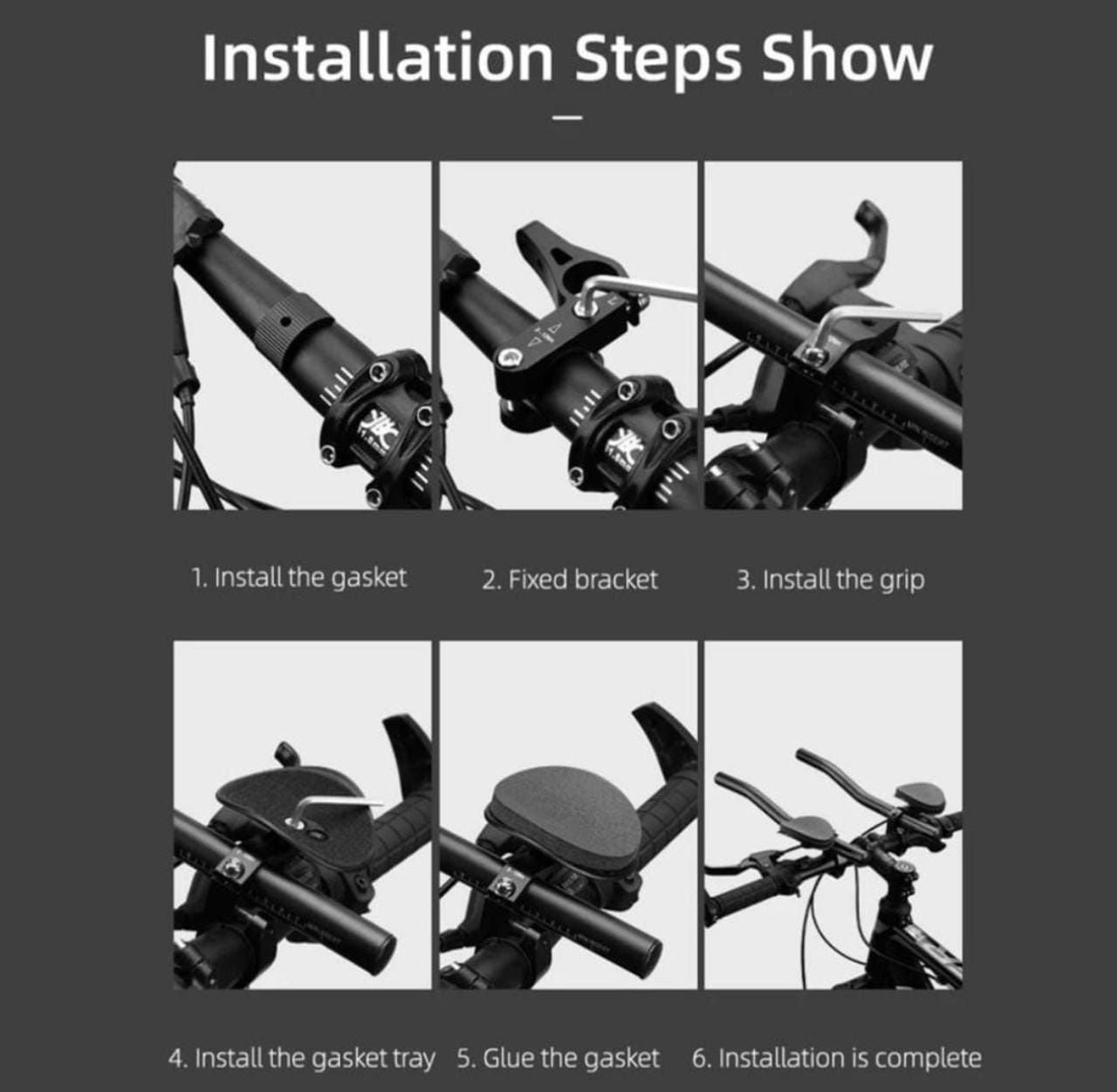 Installation Steps Show

1. Install the gasket

2. Fixed bracket

3. Install the grip

4. Install the gasket tray

5. Glue the gasket

6. Installation is complete