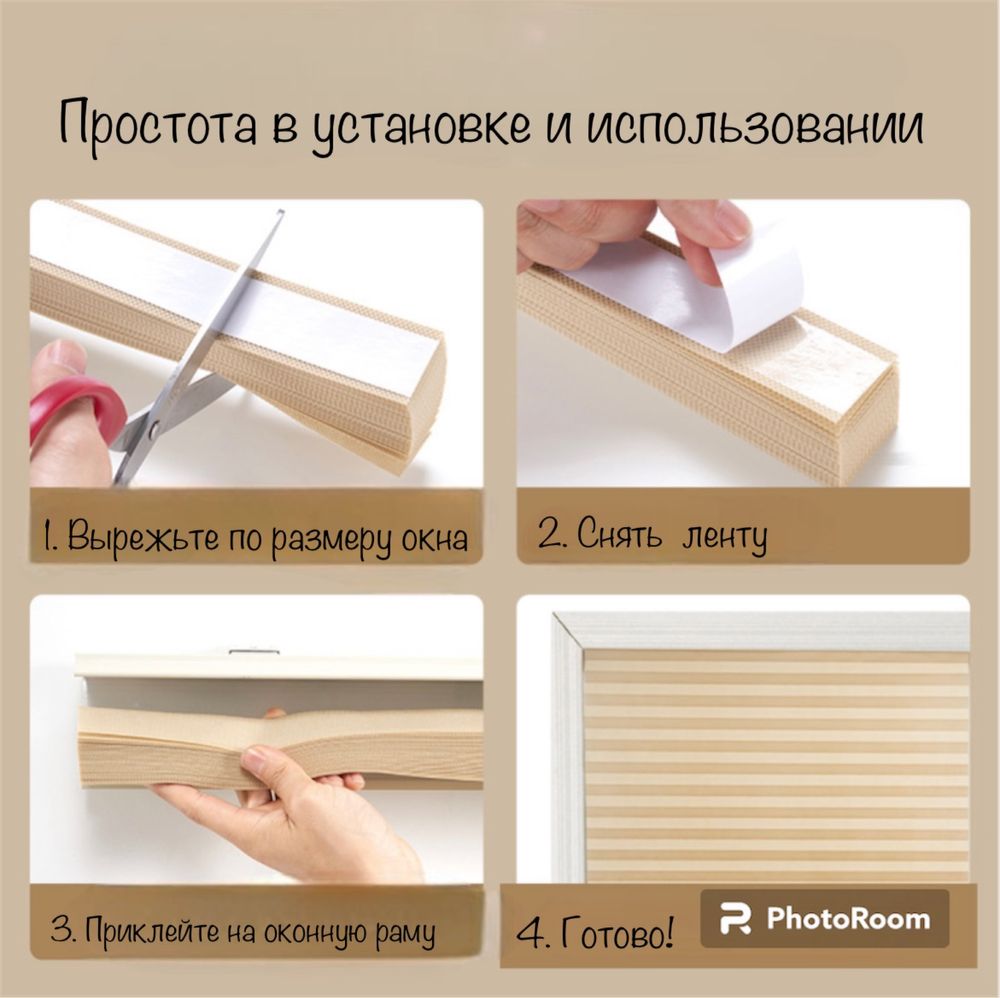 Простота в установке и использовании

1. Вырежьте по размеру окна

2. Снять ленту

3. Приклейте на оконную раму

4. Готово!

PhotoRoom