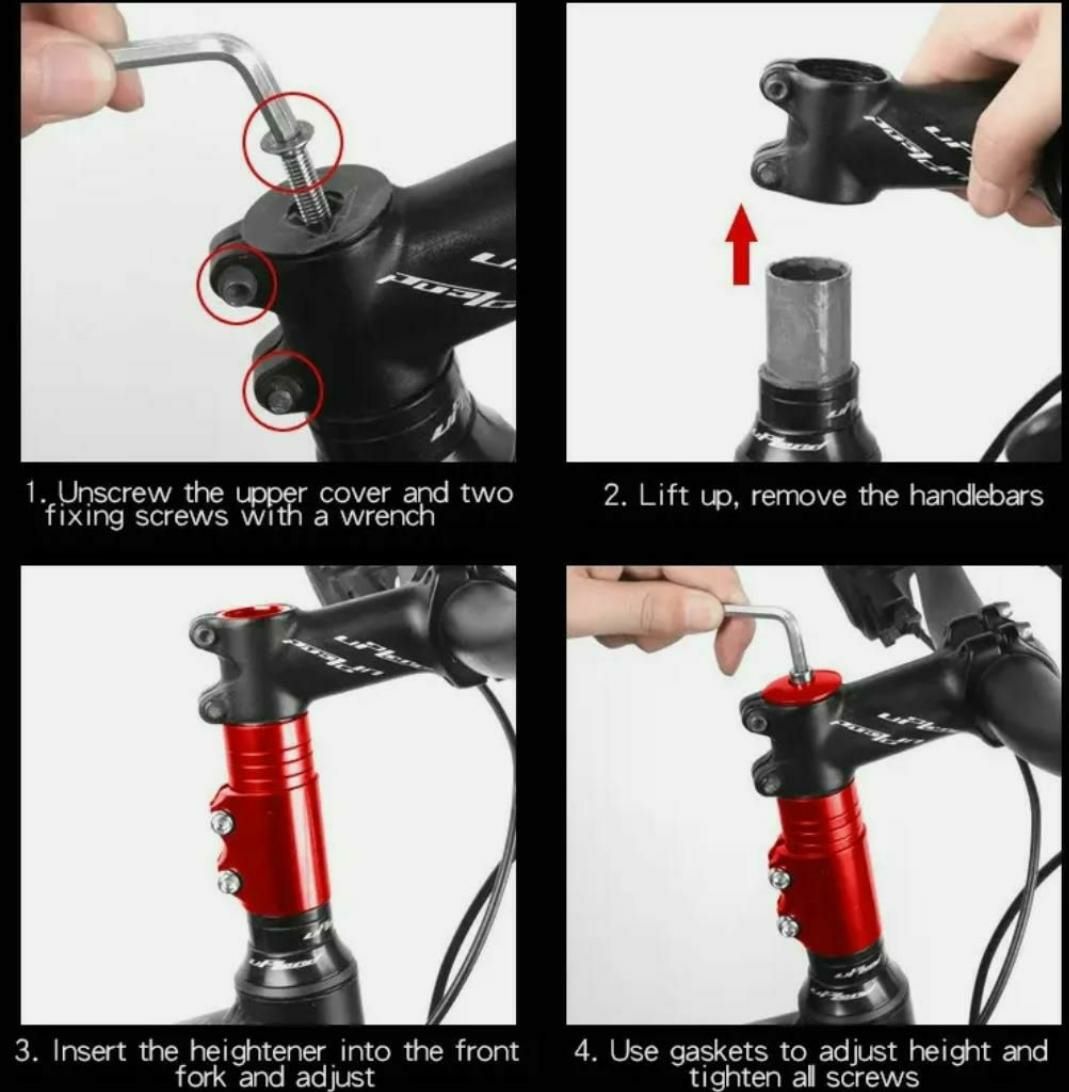 1. Unscrew the upper cover and two fixing screws with a wrench

2. Lift up, remove the handlebars

3. Insert the heightener into the front fork and adjust

4. Use gaskets to adjust height and tighten all screws