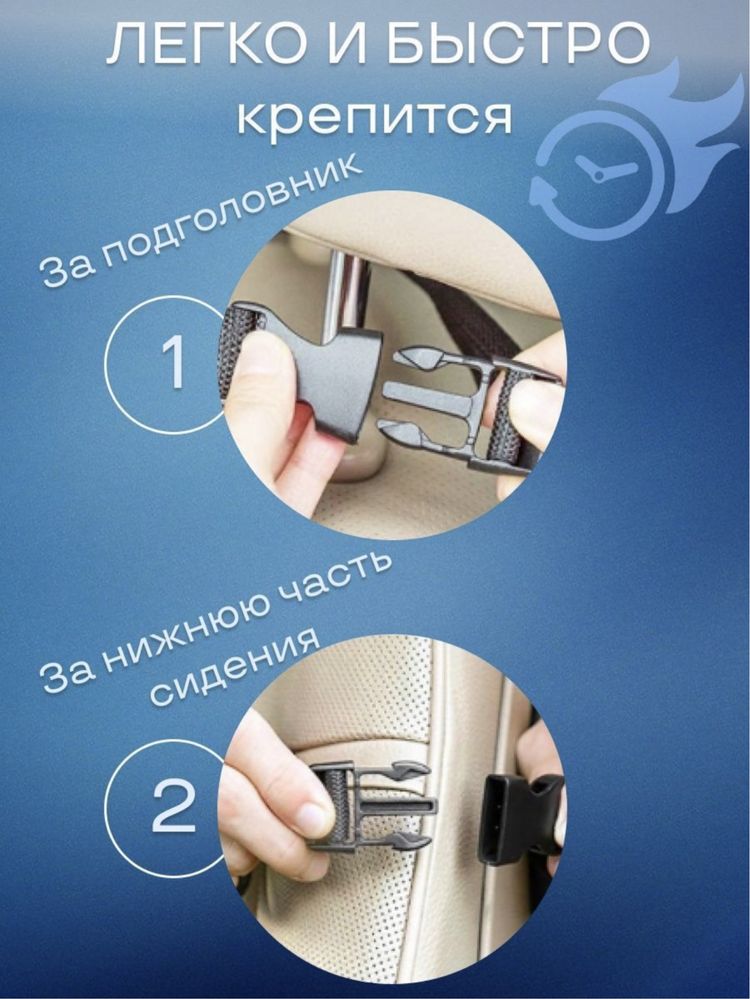 ЛЕГКО И БЫСТРО
крепится

За подголовник

1

За нижнюю часть сидения

2