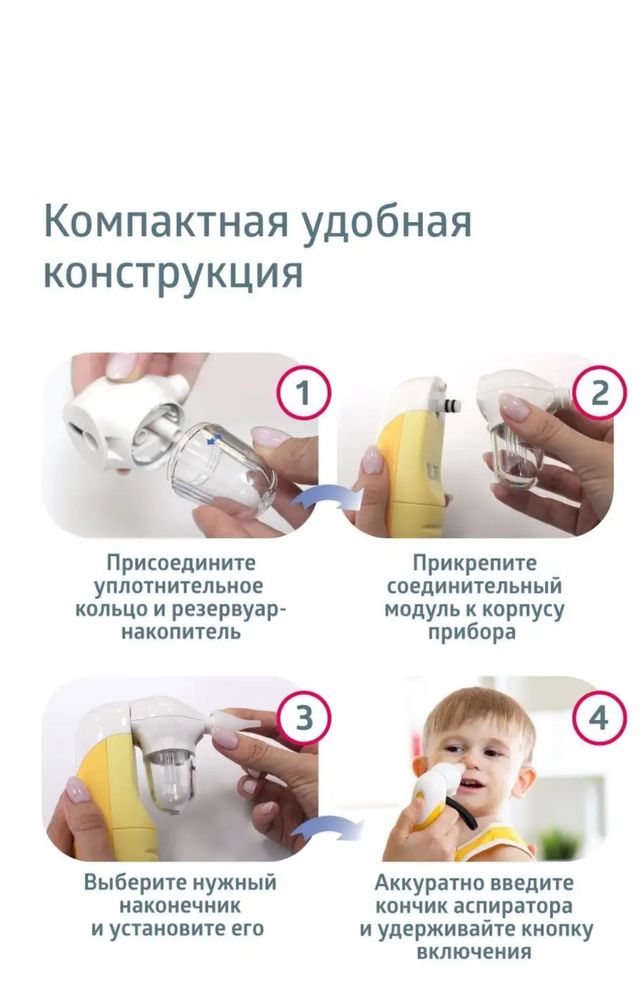 Компактная удобная конструкция

1

Присоедините уплотнительное кольцо и резервуар-накопитель

2

Прикрепите соединительный модуль к корпусу прибора

3

Выберите нужный наконечник и установите его

4

Аккуратно введите кончик аспиратора и удерживайте кнопку включения