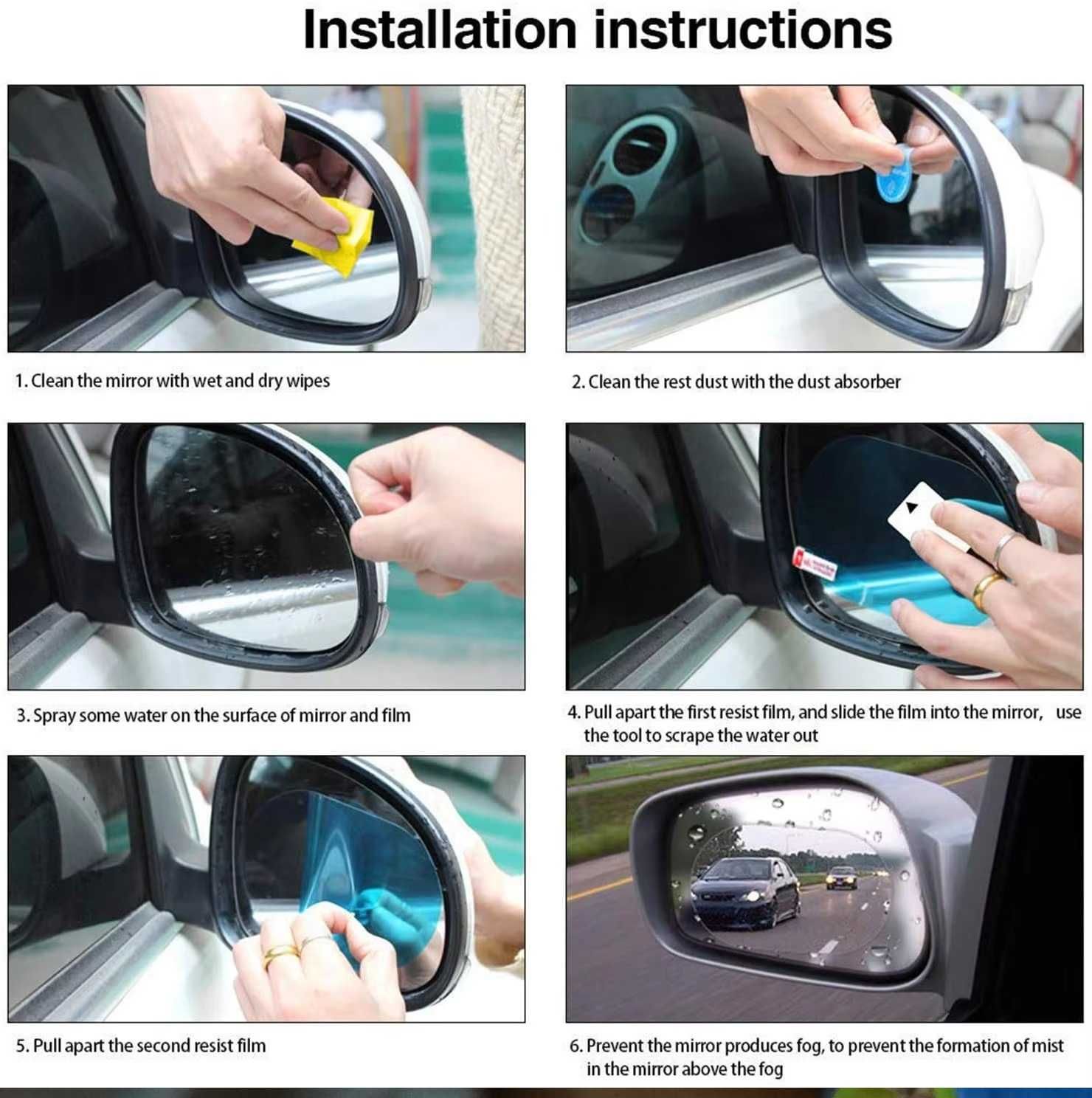 Installation instructions

1. Clean the mirror with wet and dry wipes

2. Clean the rest dust with the dust absorber

3. Spray some water on the surface of mirror and film

4. Pull apart the first resist film, and slide the film into the mirror, use the tool to scrape the water out

5. Pull apart the second resist film

6. Prevent the mirror produces fog, to prevent the formation of mist in the mirror above the fog