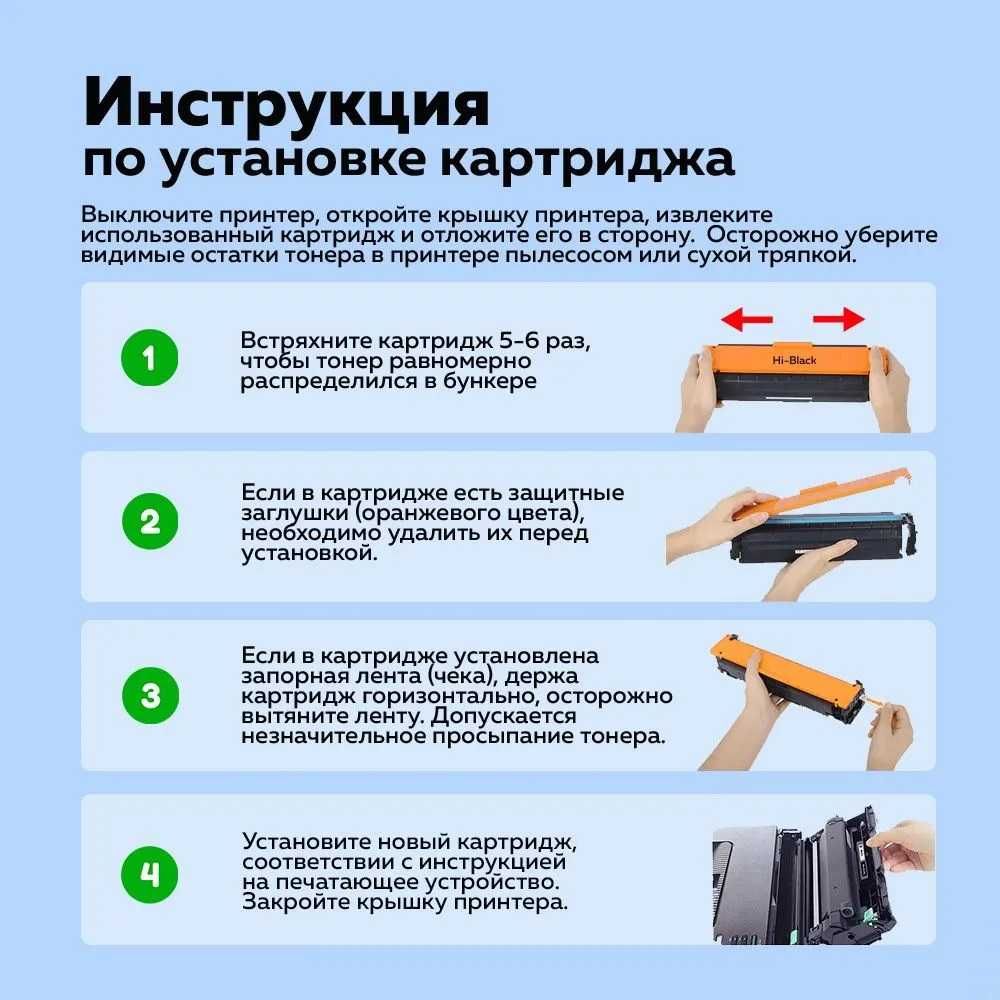 Инструкция
по установке картриджа

Выключите принтер, откройте крышку принтера, извлеките использованный картридж и отложите его в сторону. Осторожно уберите видимые остатки тонера в принтере пылесосом или сухой тряпкой.

1

Встряхните картридж 5-6 раз, чтобы тонер равномерно распределился в бункере

Hi-Black

2

Если в картридже есть защитные заглушки (оранжевого цвета), необходимо удалить их перед установкой.

3

Если в картридже установлена запорная лента (чека), держа картридж горизонтально, осторожно вытяните ленту. Допускается незначительное просыпание тонера.

4

Установите новый картридж, соответствии с инструкцией на печатающее устройство. Закройте крышку принтера.