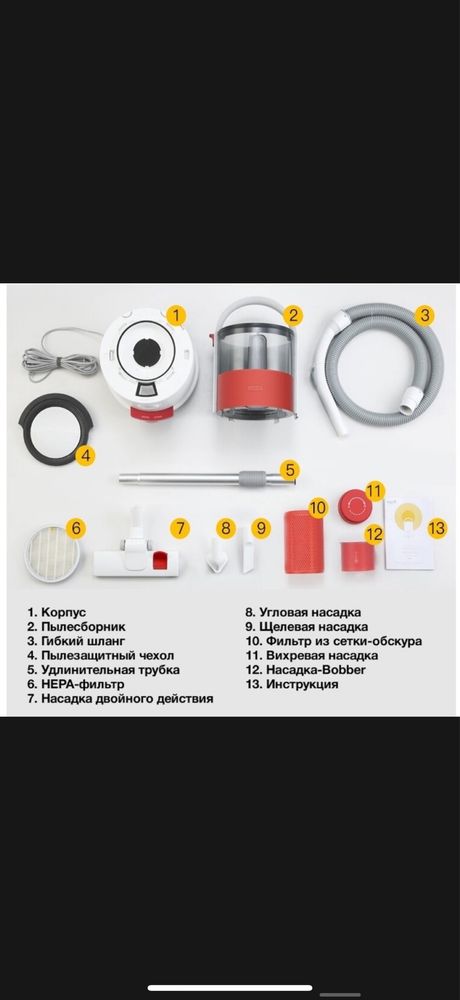 1
2
3
4
5
6
7
8
9
10
11
12
13

1. Корпус
2. Пылесборник
3. Гибкий шланг
4. Пылезащитный чехол
5. Удлинительная трубка
6. HEPA-фильтр
7. Насадка двойного действия

8. Угловая насадка
9. Щелевая насадка
10. Фильтр из сетки-обскура
11. Вихревая насадка
12. Насадка-Bobber
13. Инструкция