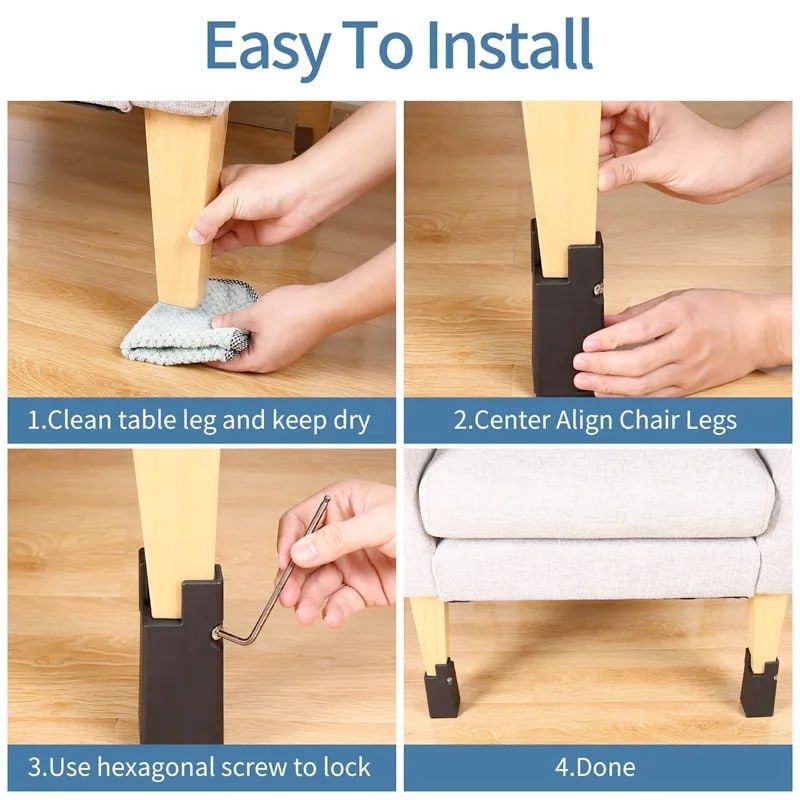 Easy To Install

1.Clean table leg and keep dry

2.Center Align Chair Legs

3.Use hexagonal screw to lock

4.Done