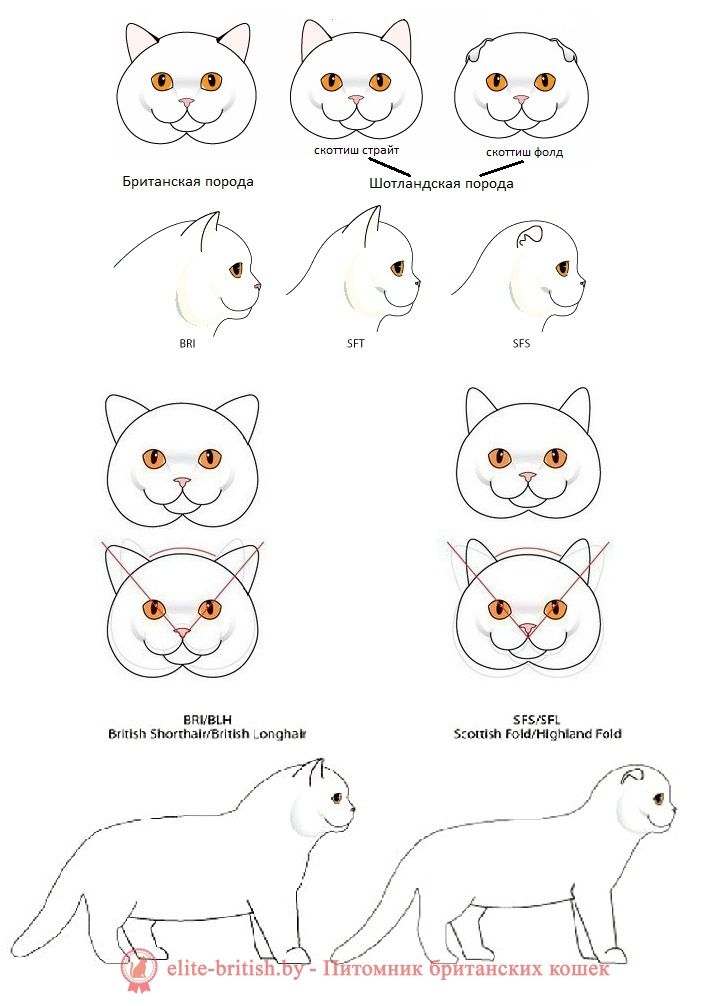 скоттиш страйт
скоттиш фолд
Британская порода
Шотландская порода

BRI
SFT
SFS

BRI/BLH
British Shorthair/British Longhair

SFS/SFL
Scottish Fold/Highland Fold

elite-british.by - Питомник британских кошек