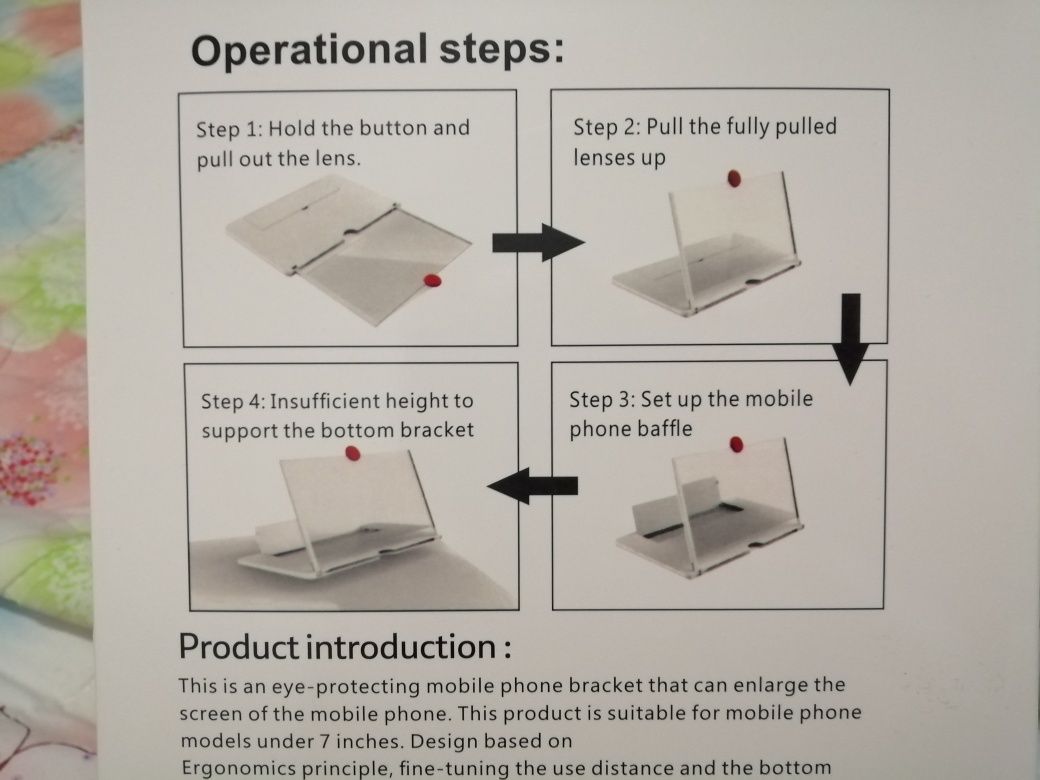 Operational steps:

Step 1: Hold the button and pull out the lens.

Step 2: Pull the fully pulled lenses up

Step 3: Set up the mobile phone baffle

Step 4: Insufficient height to support the bottom bracket

Product introduction :

This is an eye-protecting mobile phone bracket that can enlarge the screen of the mobile phone. This product is suitable for mobile phone models under 7 inches. Design based on Ergonomics principle, fine-tuning the use distance and the bottom