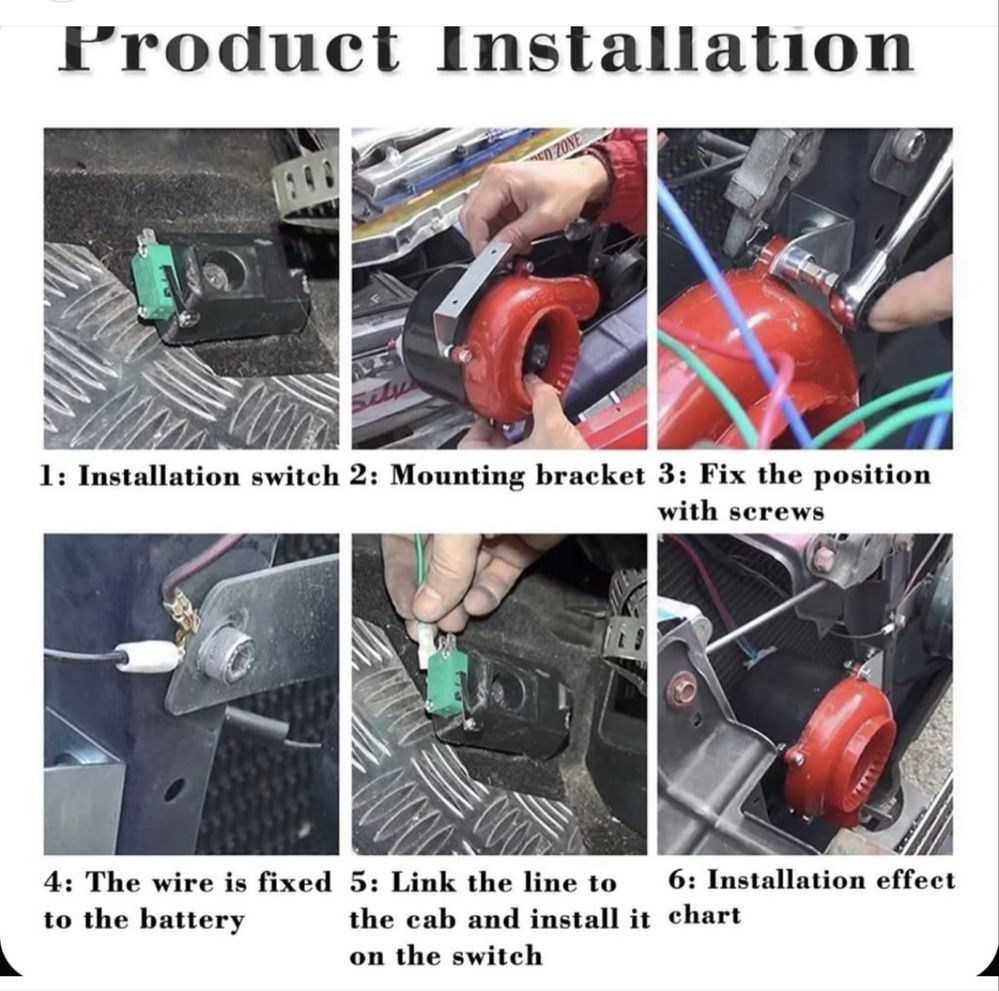 Product Installation

1: Installation switch

2: Mounting bracket

3: Fix the position with screws

4: The wire is fixed to the battery

5: Link the line to the cab and install it on the switch

6: Installation effect chart